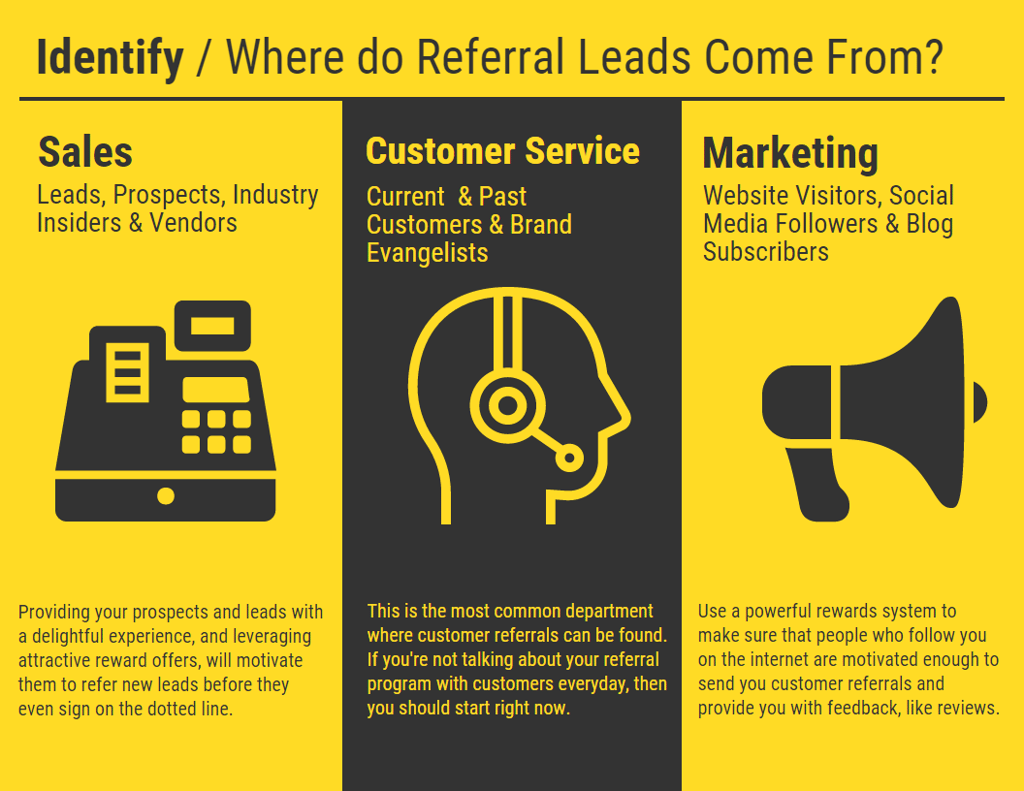 Identify / Where do Referral Leads Come From?

Sales
Leads, Prospects, Industry Insiders & Vendors

Providing your prospects and leads with a delightful experience, and leveraging attractive reward offers, will motivate them to refer new leads before they even sign on the dotted line.

Customer Service
Current & Past Customers & Brand Evangelists

This is the most common department where customer referrals can be found. If you're not talking about your referral program with customers everyday, then you should start right now.

Marketing
Website Visitors, Social Media Followers & Blog Subscribers

Use a powerful rewards system to make sure that people who follow you on the internet are motivated enough to send you customer referrals and provide you with feedback, like reviews.